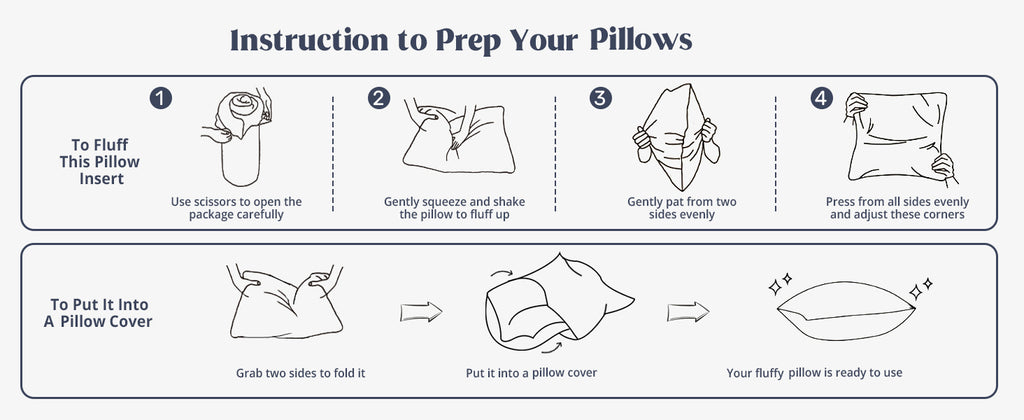 Instruction to Prep Your Pillows

To Fluff This Pillow Insert

1
Use scissors to open the package carefully

2
Gently squeeze and shake the pillow to fluff up

3
Gently pat from two sides evenly

4
Press from all sides evenly and adjust these corners

To Put It Into A Pillow Cover

Grab two sides to fold it

Put it into a pillow cover

Your fluffy pillow is ready to use