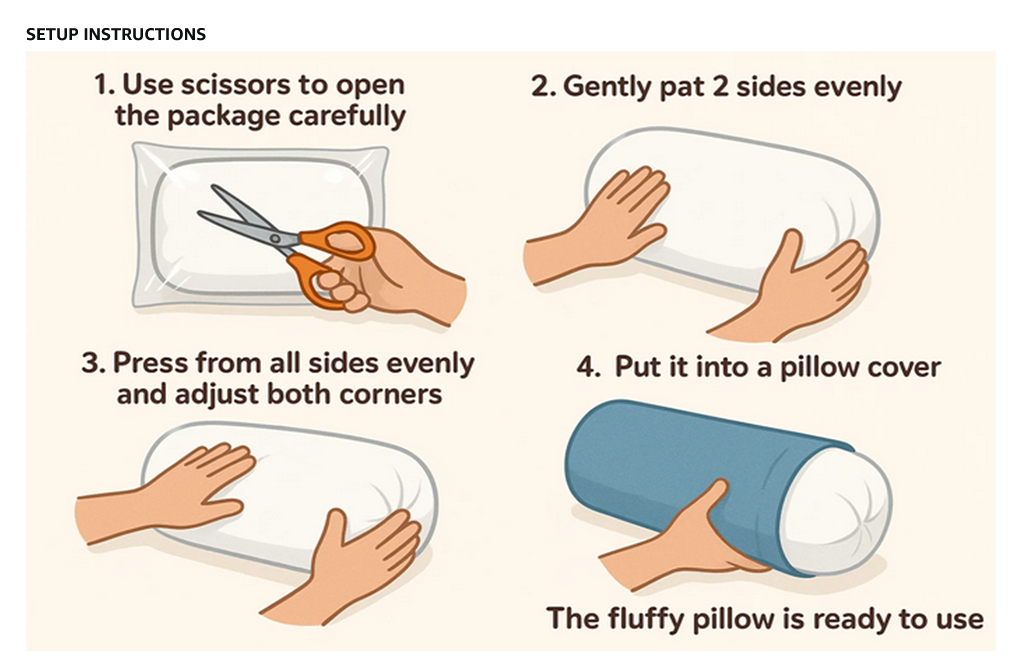 SETUP INSTRUCTIONS

1. Use scissors to open the package carefully

2. Gently pat 2 sides evenly

3. Press from all sides evenly and adjust both corners

4. Put it into a pillow cover

The fluffy pillow is ready to use