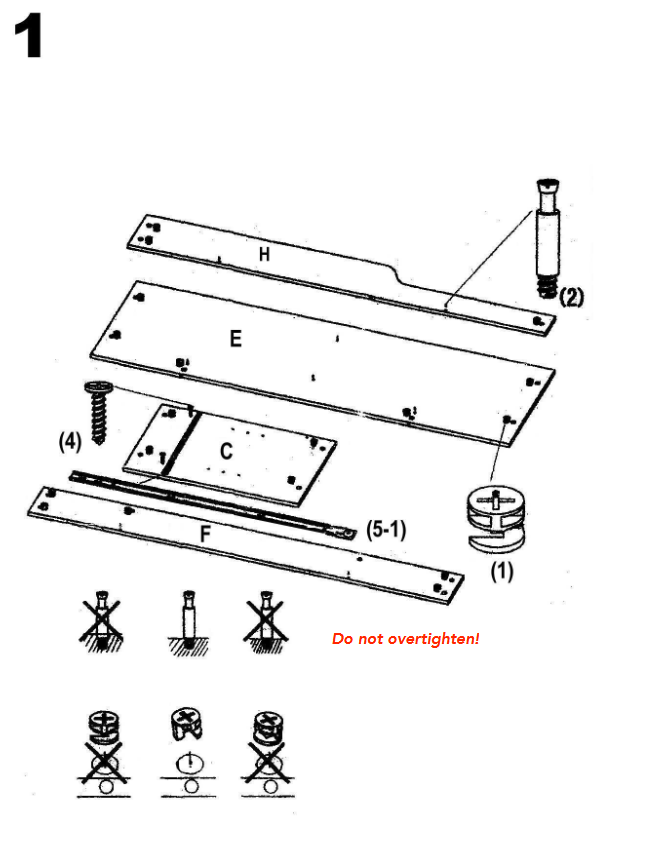 1

H

(2)

E

(4)

C

(5-1)

F

(1)

Do not overtighten!