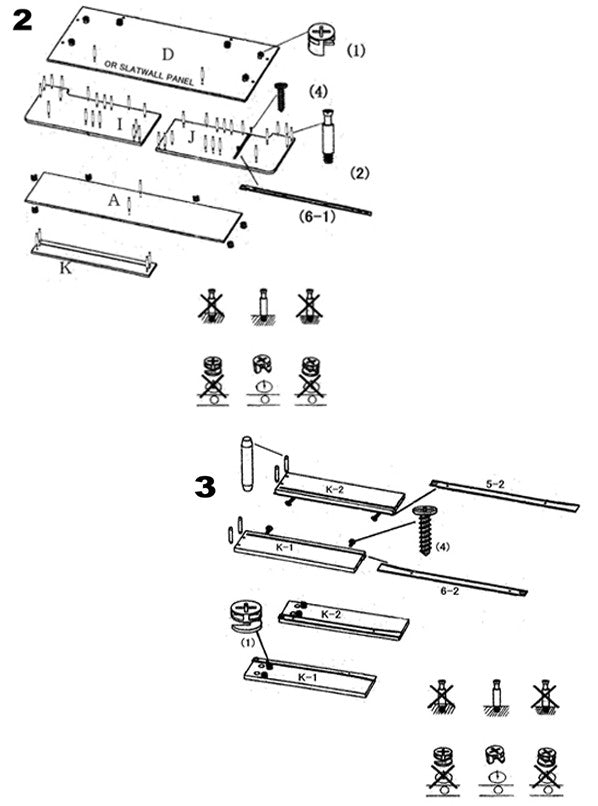 2

D

OR SLATWALL PANEL

(1)

(4)

I

J

(2)

A

(6-1)

K

3

K-2

5-2

K-1

(4)

6-2

K-2

(1)

K-1