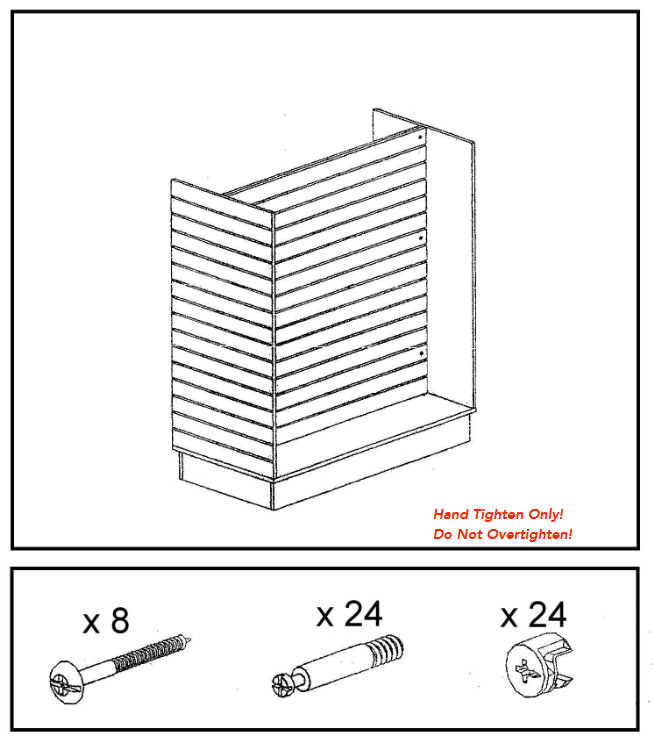 Hand Tighten Only!
Do Not Overtighten!

x 8

x 24

x 24