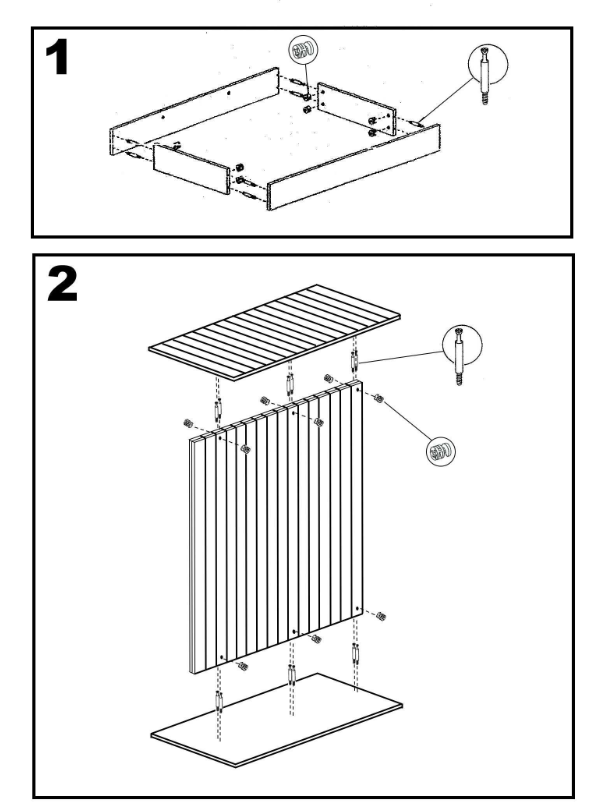 1

2