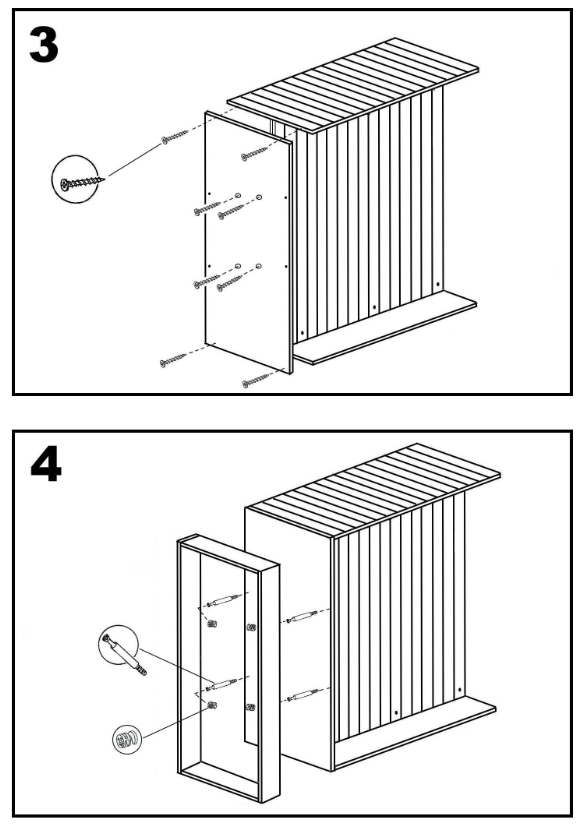 3

4