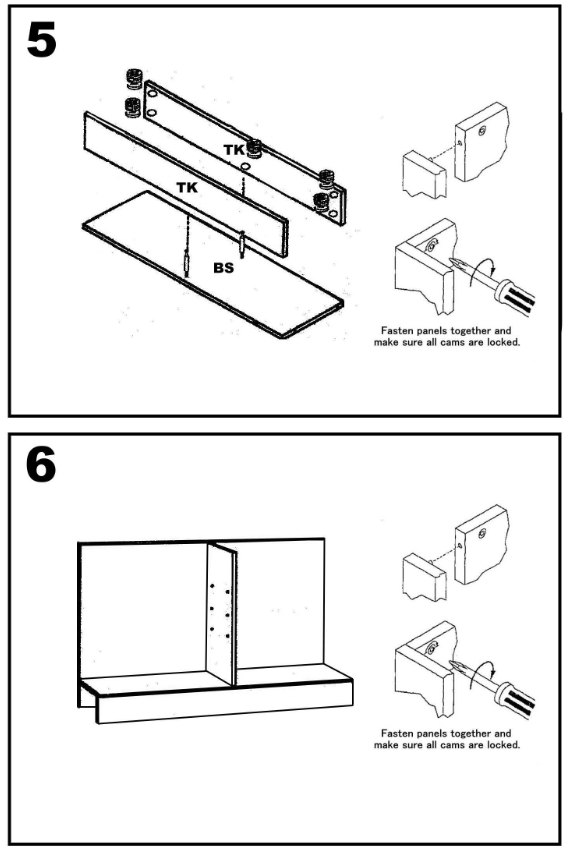 5

TK

TK

BS

Fasten panels together and make sure all cams are locked.

6

Fasten panels together and make sure all cams are locked.