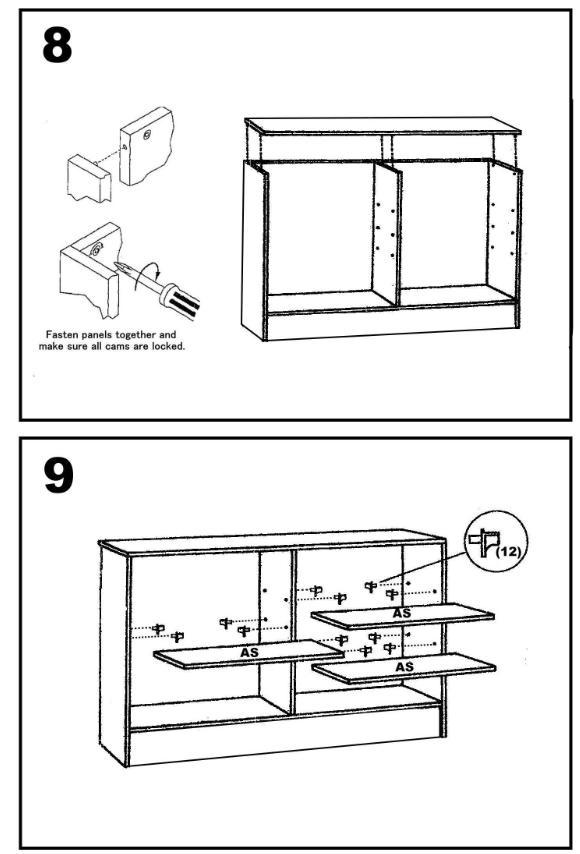 8

Fasten panels together and make sure all cams are locked.

9

(12)

AS

AS

AS