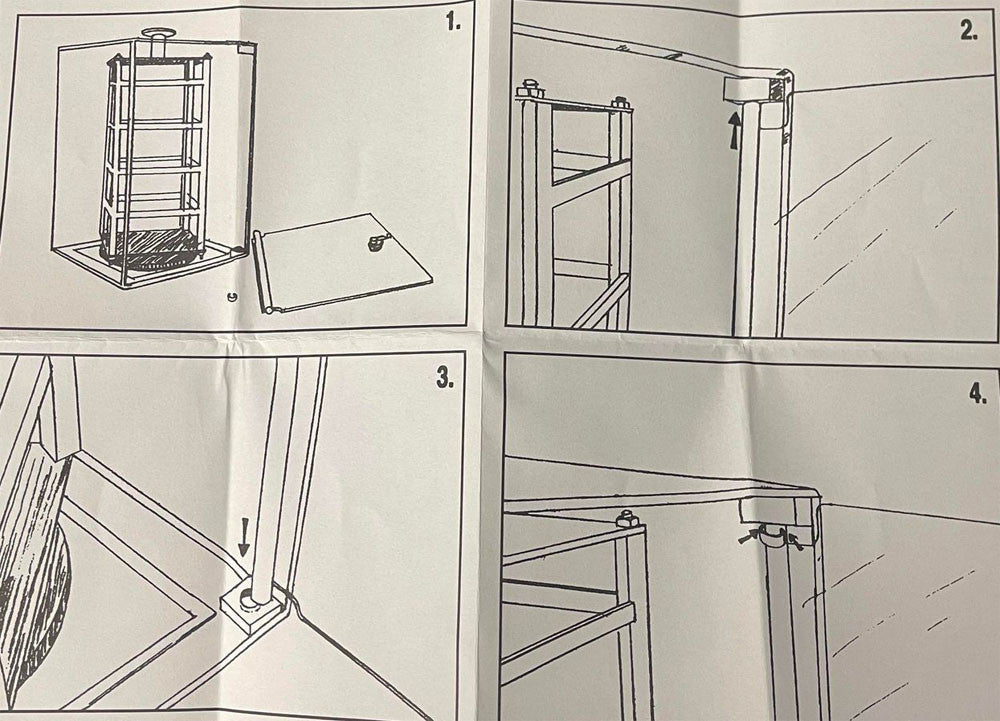 1.

2.

3.

4.