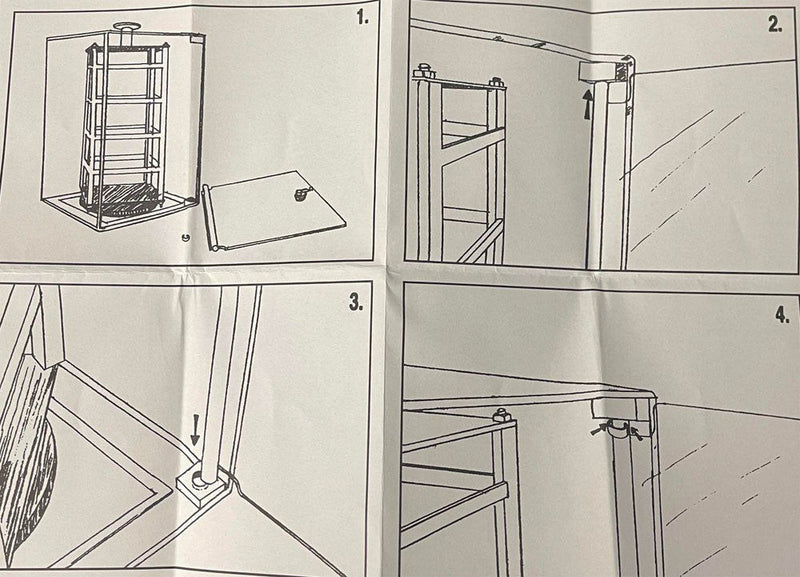 1.

2.

3.

4.